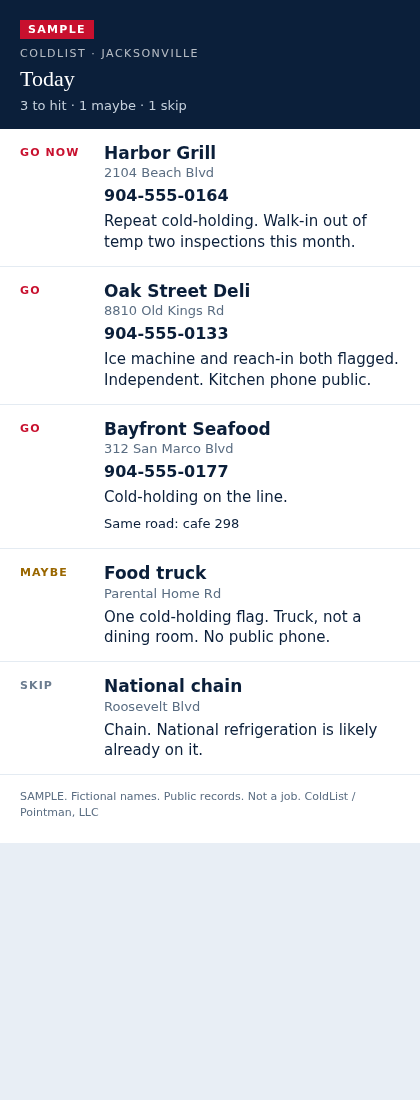 SAMPLE
COLDLIST · JACKSONVILLE
Today
3 to hit · 1 maybe · 1 skip

GO NOW
Harbor Grill
2104 Beach Blvd
904-555-0164
Repeat cold-holding. Walk-in out of temp two inspections this month.

GO
Oak Street Deli
8810 Old Kings Rd
904-555-0133
Ice machine and reach-in both flagged. Independent. Kitchen phone public.

GO
Bayfront Seafood
312 San Marco Blvd
904-555-0177
Cold-holding on the line.
Same road: cafe 298

MAYBE
Food truck
Parental Home Rd
One cold-holding flag. Truck, not a dining room. No public phone.

SKIP
National chain
Roosevelt Blvd
Chain. National refrigeration is likely already on it.

SAMPLE. Fictional names. Public records. Not a job. ColdList / Pointman, LLC